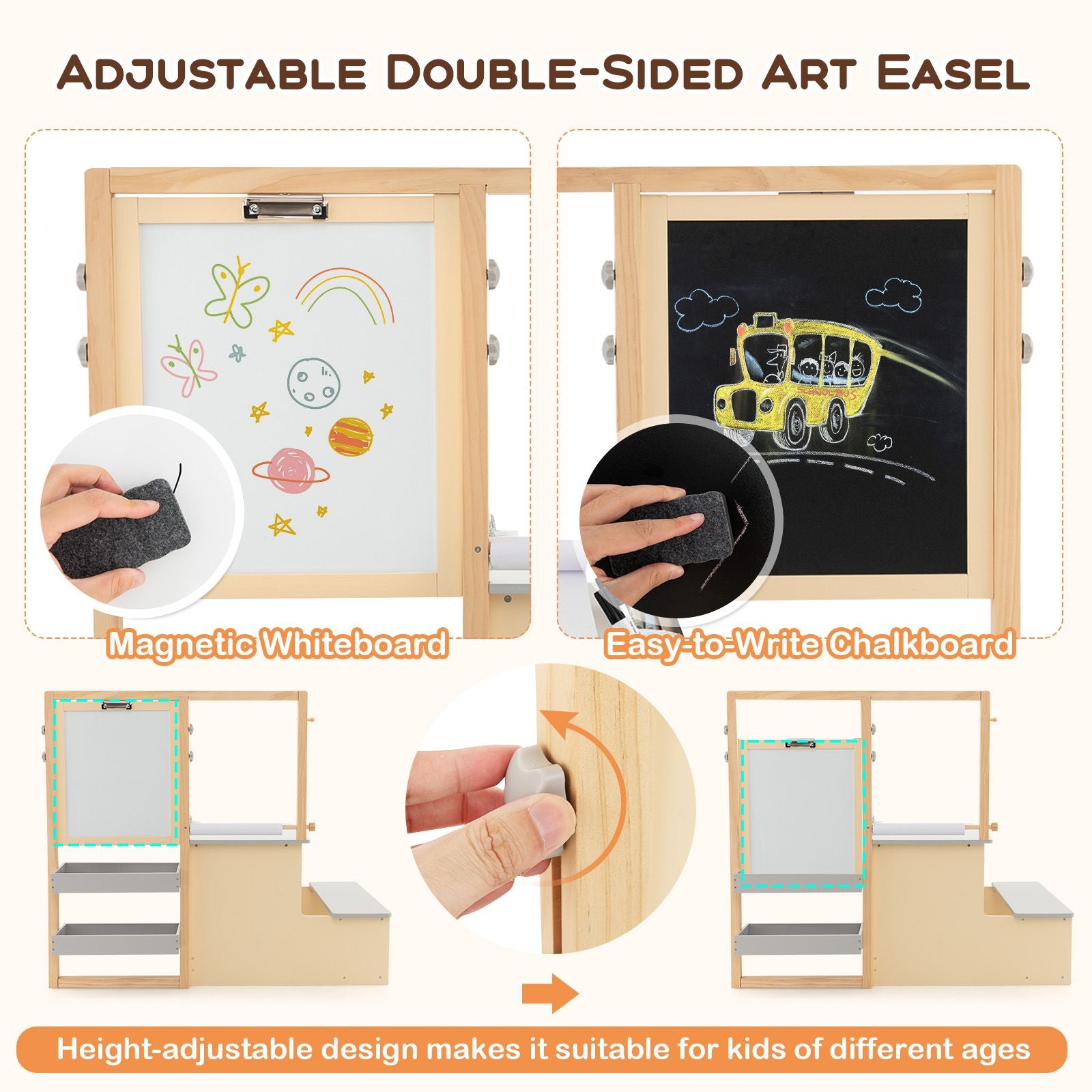 ADJUSTABLE DOUBLE-SIDED ART EASEL

SCHOOL BUS

Magnetic Whiteboard

Easy-to-Write Chalkboard

Height-adjustable design makes it suitable for kids of different ages